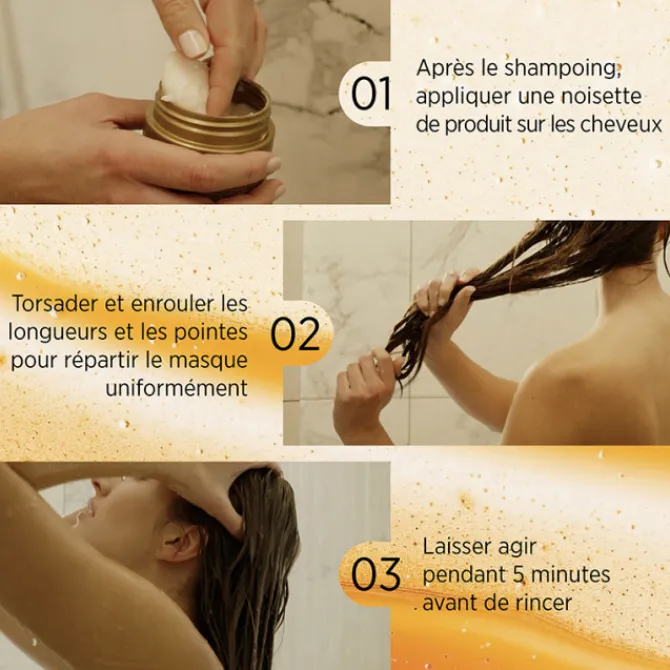 01
Après le shampoing, appliquer une noisette de produit sur les cheveux

Torsader et enrouler les longueurs et les pointes pour répartir le masque uniformément
02

03
Laisser agir pendant 5 minutes avant de rincer